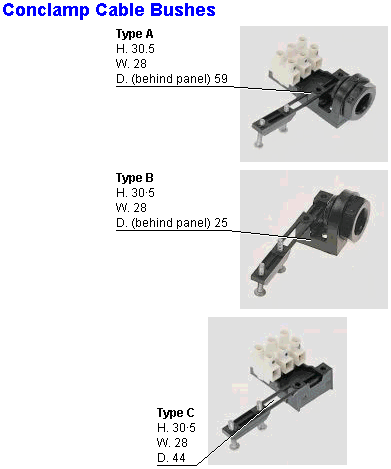 Conclamp Cable Bushes

Type A
H. 30.5
W. 28
D. (behind panel) 59

Type B
H. 30·5
W. 28
D. (behind panel) 25

Type C
H. 30·5
W. 28
D. 44